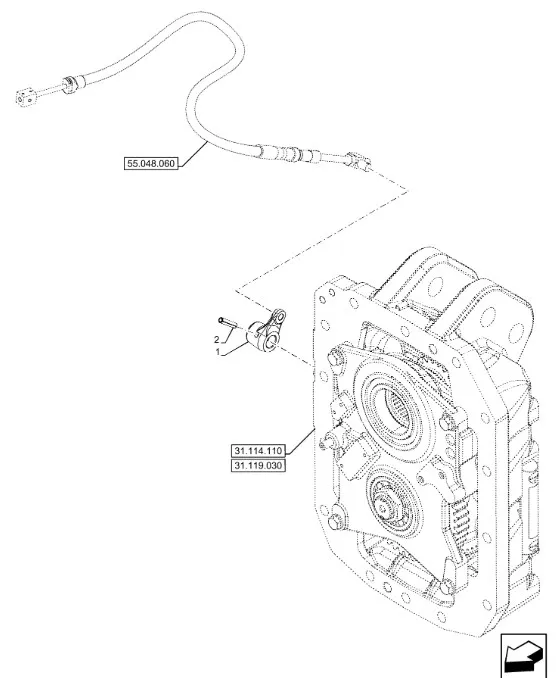 55.048.060

2
1

31.114.110
31.119.030